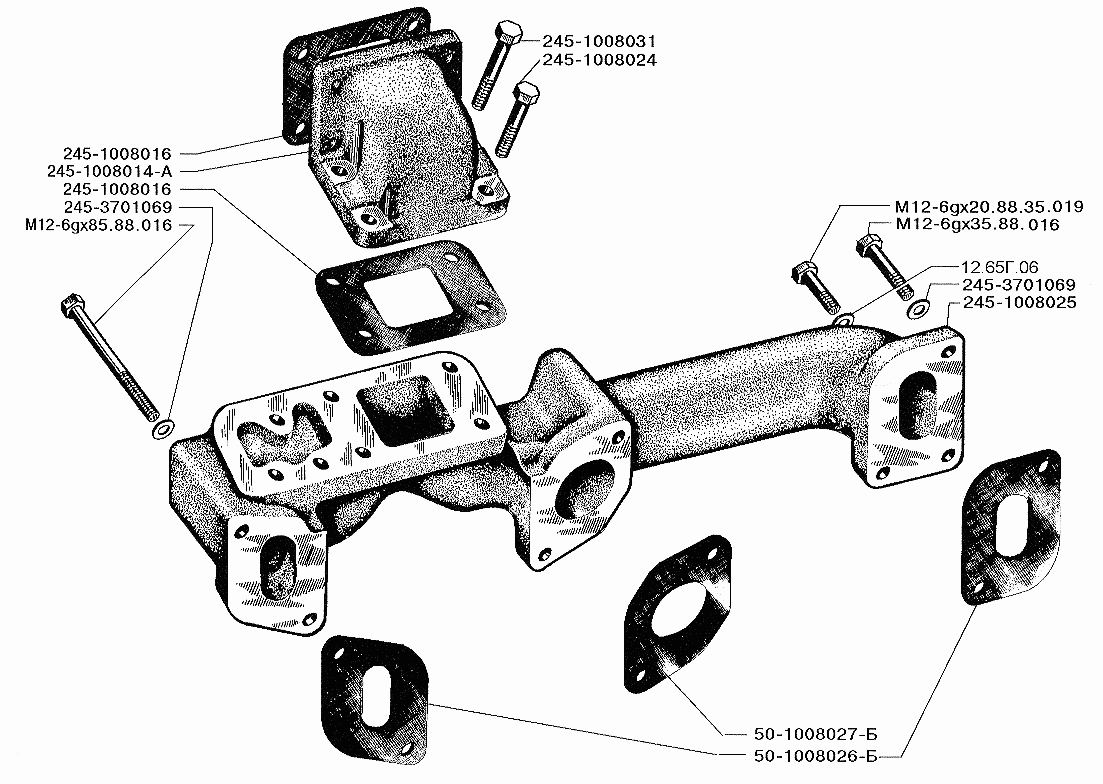 245-1008031
245-1008024
245-1008016
245-1008014-А
245-1008016
245-3701069
М12-6gх85.88.016
М12-6gх20.88.35.019
М12-6gх35.88.016
12.65Г.06
245-3701069
245-1008025
50-1008027-Б
50-1008026-Б